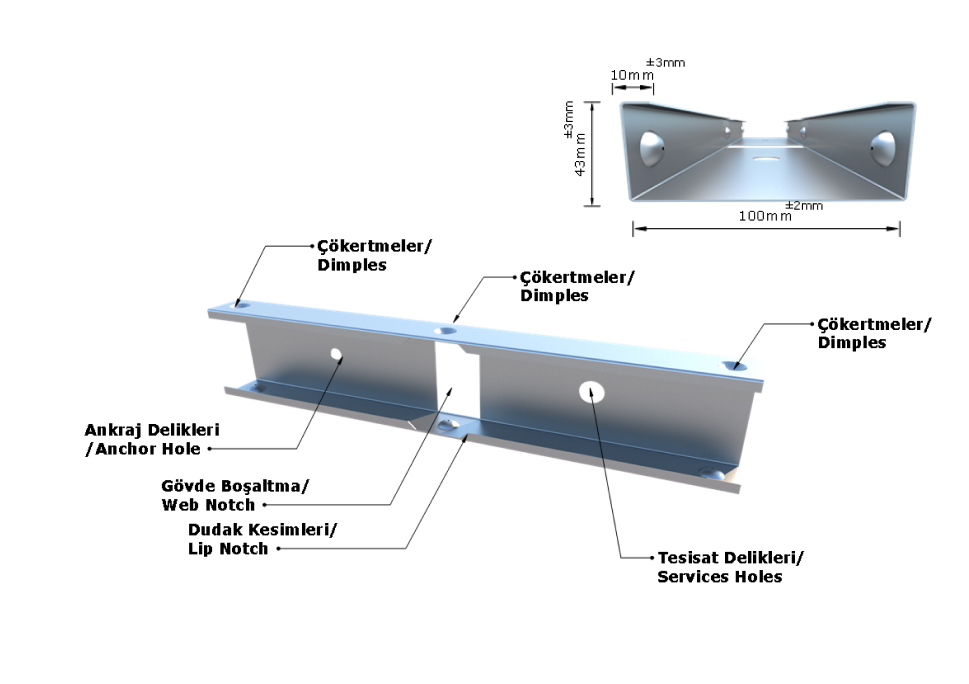 ±3mm
10mm
±3mm
43mm
±2mm
100mm

Çökertmeler/
Dimples

Çökertmeler/
Dimples

Çökertmeler/
Dimples

Ankraj Delikleri
/Anchor Hole

Gövde Boşaltma/
Web Notch

Dudak Kesimleri/
Lip Notch

Tesisat Delikleri/
Services Holes